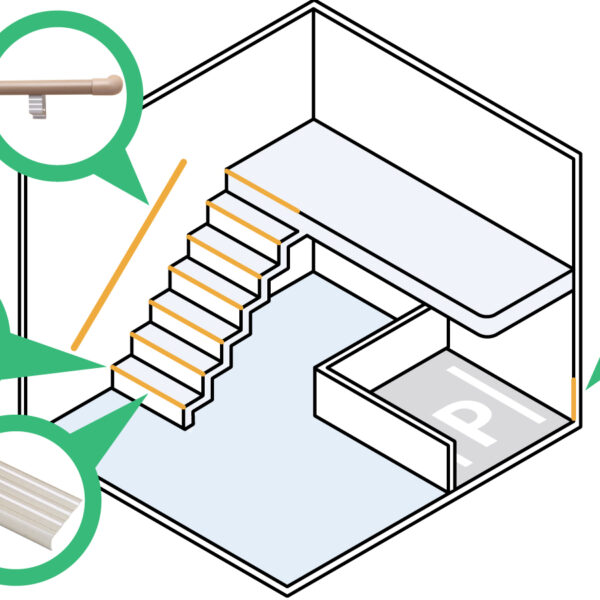 P